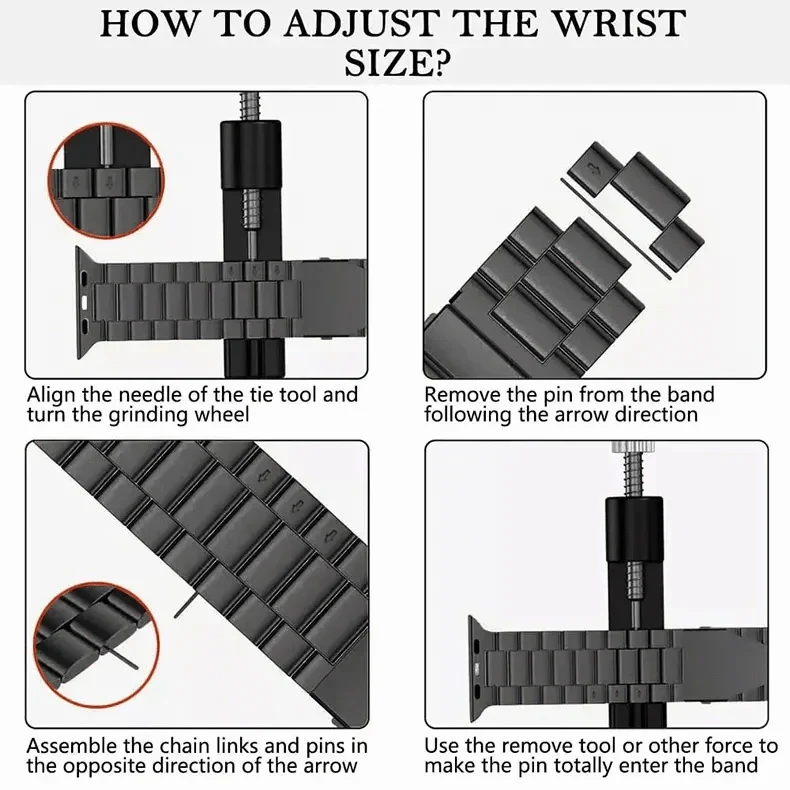 HOW TO ADJUST THE WRIST SIZE?

Align the needle of the tie tool and turn the grinding wheel

Remove the pin from the band following the arrow direction

Assemble the chain links and pins in the opposite direction of the arrow

Use the remove tool or other force to make the pin totally enter the band